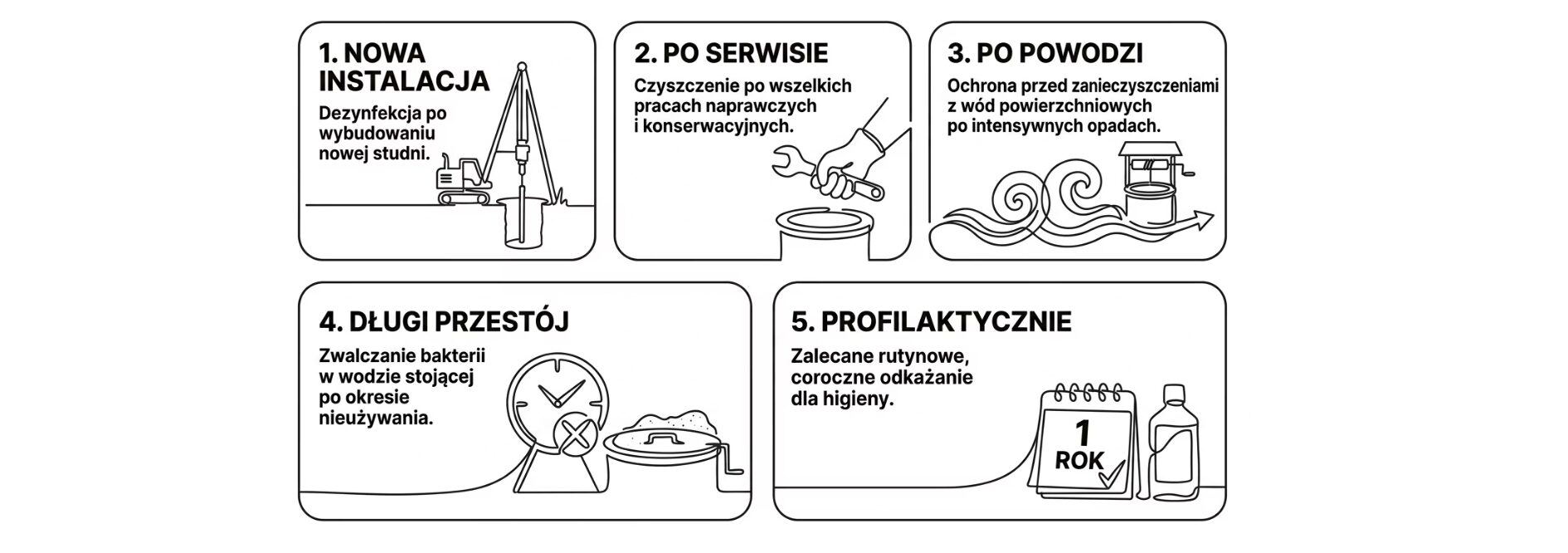 1. NOWA INSTALACJA

Dezynfekcja po wybudowaniu nowej studni.

2. PO SERWISIE

Czyszczenie po wszelkich pracach naprawczych i konserwacyjnych.

3. PO POWODZI

Ochrona przed zanieczyszczeniami z wód powierzchniowych po intensywnych opadach.

4. DŁUGI PRZESTÓJ

Zwalczanie bakterii w wodzie stojącej po okresie nieużywania.

5. PROFILAKTYCZNIE

Zalecane rutynowe, coroczne odkażanie dla higieny.

1 ROK